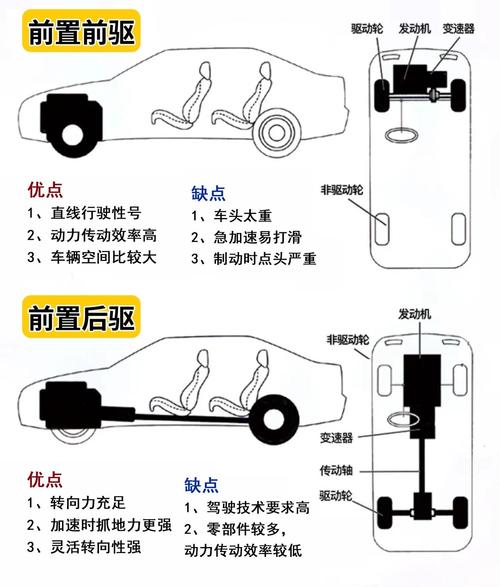 前置前驱

驱动轮 发动机 变速器

非驱动轮

优点
1、直线行驶性号
2、动力传动效率高
3、车辆空间比较大

缺点
1、车头太重
2、急加速易打滑
3、制动时点头严重

前置后驱

发动机
非驱动轮
变速器
传动轴
驱动轮

优点
1、转向力充足
2、加速时抓地力更强
3、灵活转向性强

缺点
1、驾驶技术要求高
2、零部件较多，动力传动效率较低