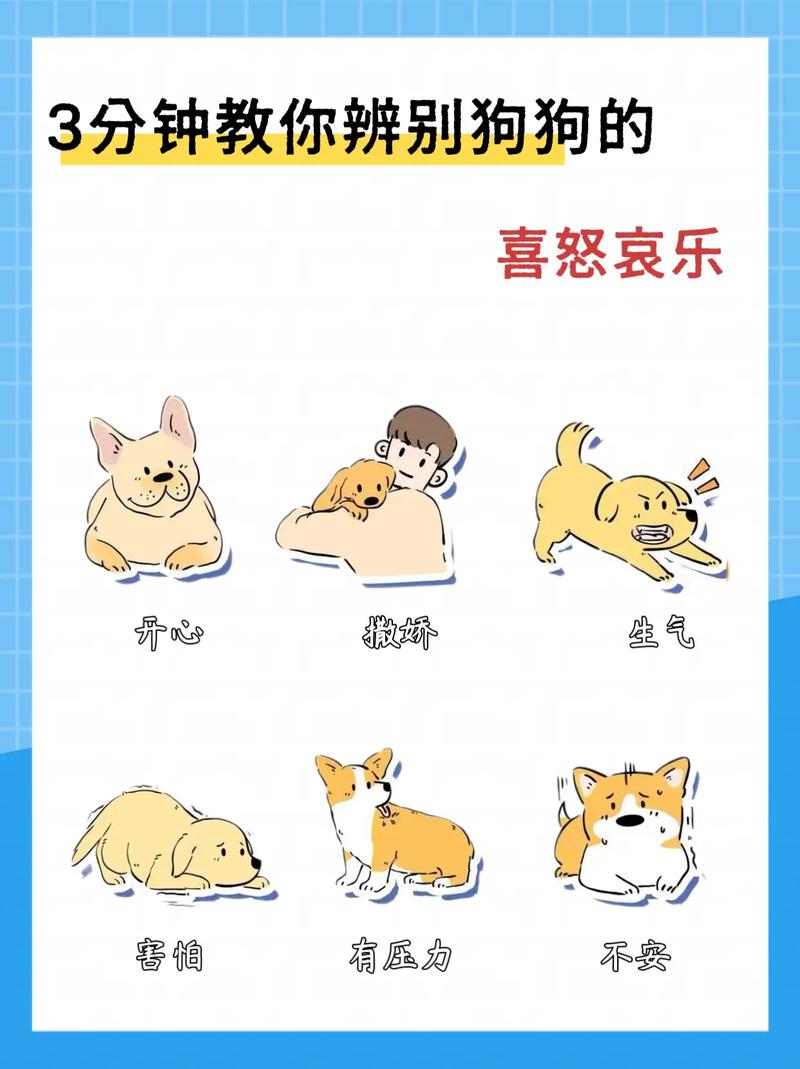 3分钟教你辨别狗狗的

喜怒哀乐

开心

撒娇

生气

害怕

有压力

不安