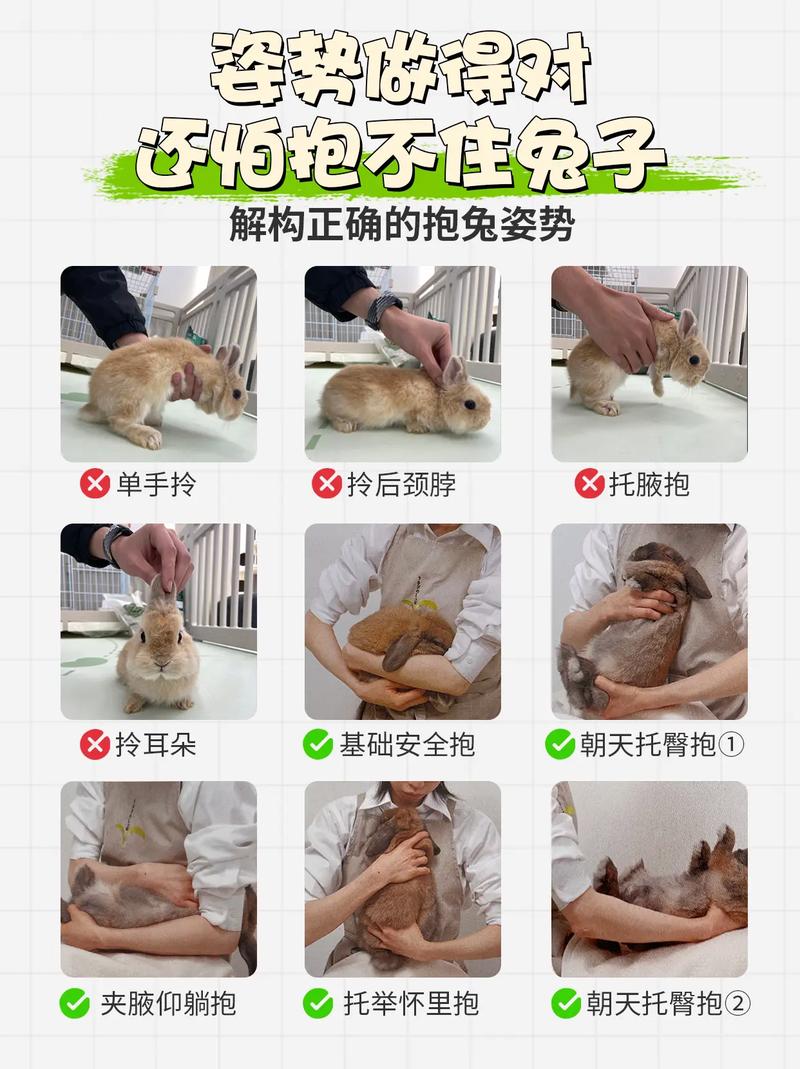 姿势做得对
还怕抱不住兔子

解构正确的抱兔姿势

单手拎

拎后颈脖

托腋抱

拎耳朵

基础安全抱

朝天托臀抱①

夹腋仰躺抱

托举怀里抱

朝天托臀抱②