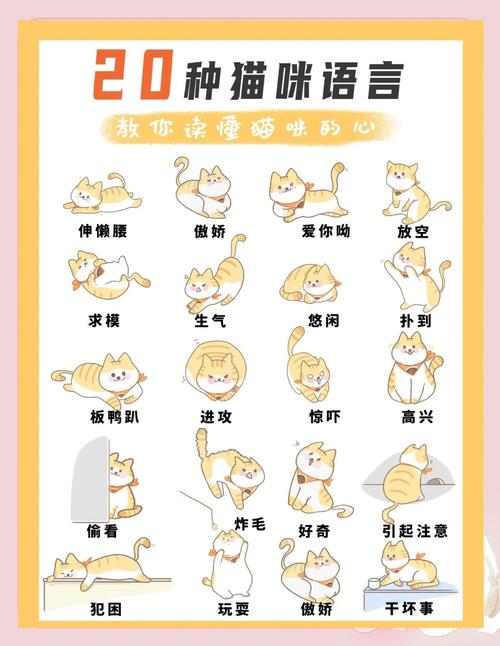 20种猫咪语言

教你读懂猫咪的心

伸懒腰 傲娇 爱你呦 放空

求模 生气 悠闲 扑到

板鸭趴 进攻 惊吓 高兴

偷看 炸毛 好奇 引起注意

犯困 玩耍 傲娇 干坏事