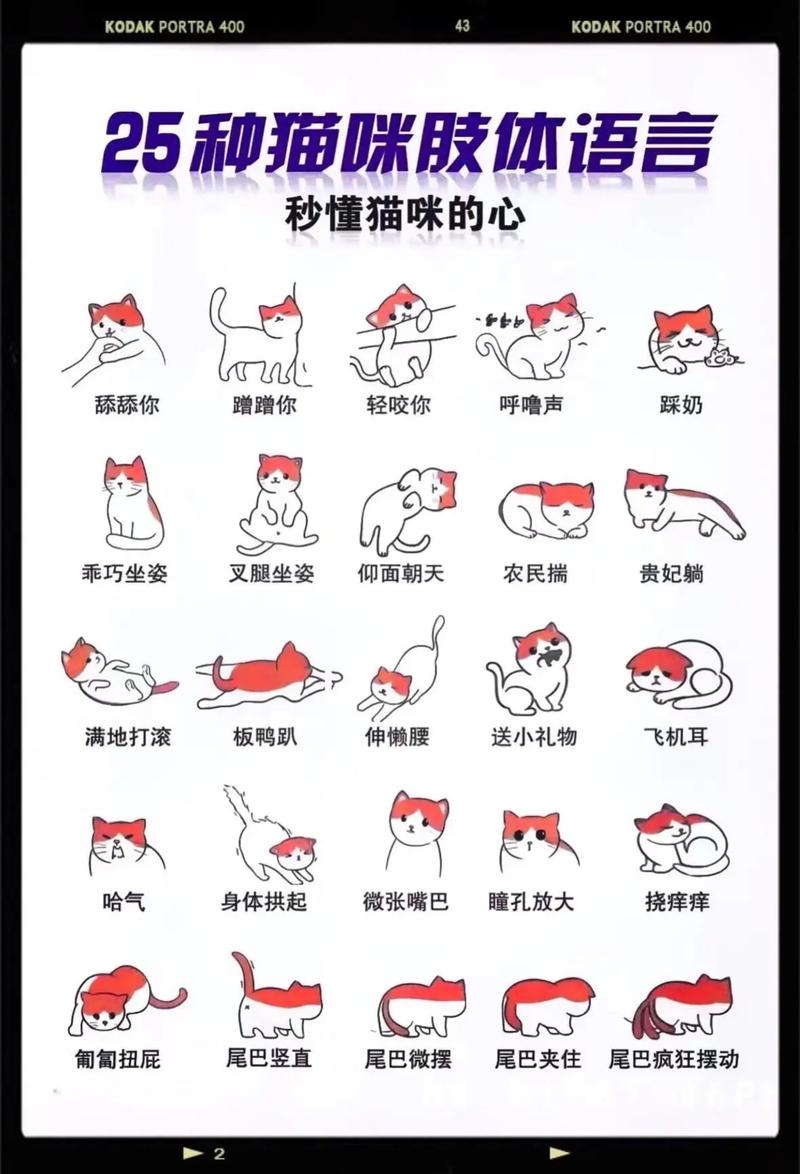 KODAK PORTRA 400 43 KODAK PORTRA 400

25种猫咪肢体语言
秒懂猫咪的心

舔舔你 蹭蹭你 轻咬你 呼噜声 踩奶

乖巧坐姿 叉腿坐姿 仰面朝天 农民揣 贵妃躺

满地打滚 板鸭趴 伸懒腰 送小礼物 飞机耳

哈气 身体拱起 微张嘴巴 瞳孔放大 挠痒痒

匍匐扭屁 尾巴竖直 尾巴微摆 尾巴夹住 尾巴疯狂摆动

2